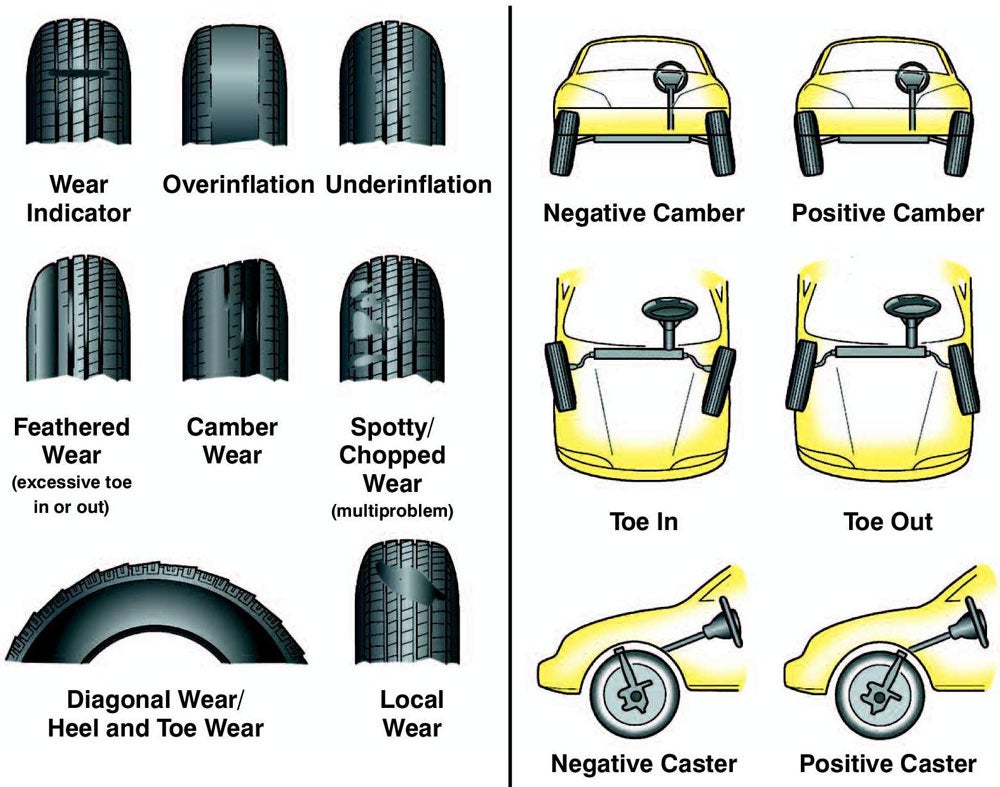 Wear Indicator

Overinflation

Underinflation

Feathered Wear (excessive toe in or out)

Camber Wear

Spotty/ Chopped Wear (multiproblem)

Diagonal Wear/ Heel and Toe Wear

Local Wear

Negative Camber

Positive Camber

Toe In

Toe Out

Negative Caster

Positive Caster